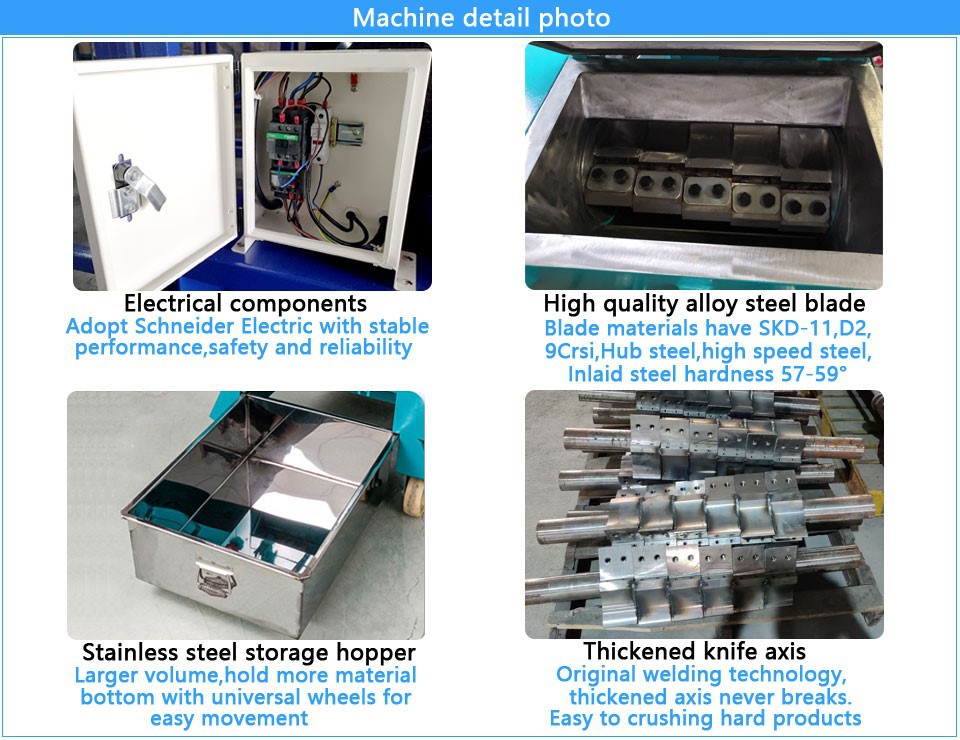 Machine detail photo

Electrical components
Adopt Schneider Electric with stable performance,safety and reliability

High quality alloy steel blade
Blade materials have SKD-11,D2, 9Crsi,Hub steel,high speed steel, Inlaid steel hardness 57-59°

Stainless steel storage hopper
Larger volume,hold more material bottom with universal wheels for easy movement

Thickened knife axis
Original welding technology, thickened axis never breaks. Easy to crushing hard products